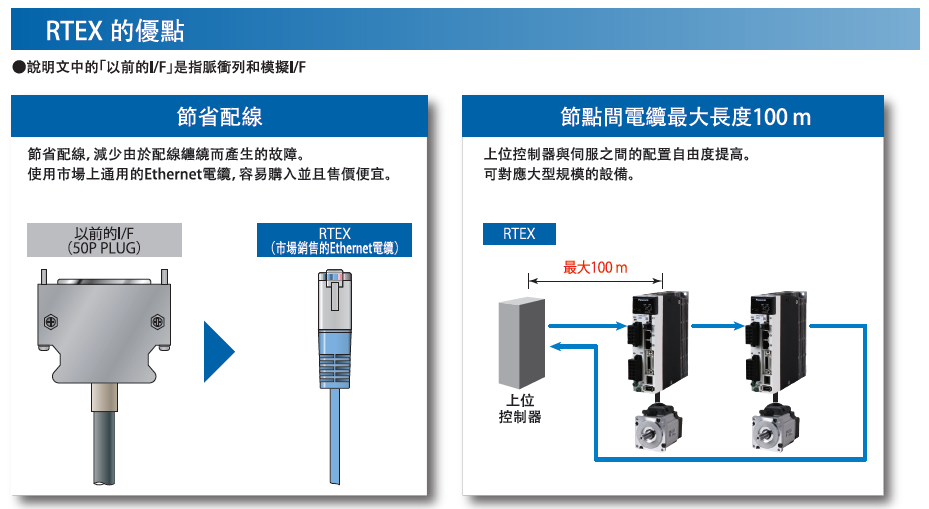 RTEX 的優點

●說明文中的「以前的I/F」是指脈衝列和模擬I/F

節省配線

節省配線，減少由於配線纏繞而產生的故障。
使用市場上通用的Ethernet電纜，容易購入並且售價便宜。

以前的I/F
（50P PLUG）

RTEX
（市場銷售的Ethernet電纜）

節點間電纜最大長度100 m

上位控制器與伺服之間的配置自由度提高。
可對應大型規模的設備。

RTEX

最大100 m

上位
控制器